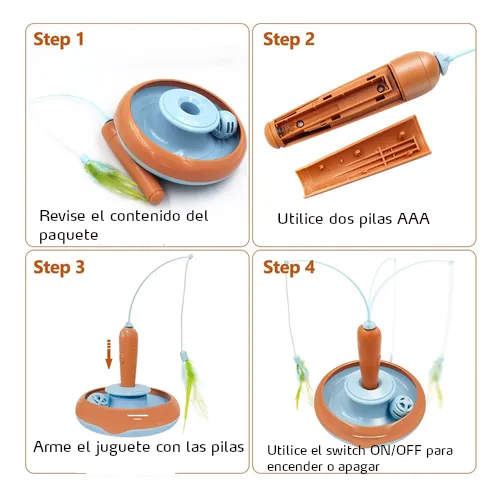 Step 1

Revise el contenido del paquete

Step 2

Utilice dos pilas AAA

Step 3

Arme el juguete con las pilas

Step 4

Utilice el switch ON/OFF para encender o apagar